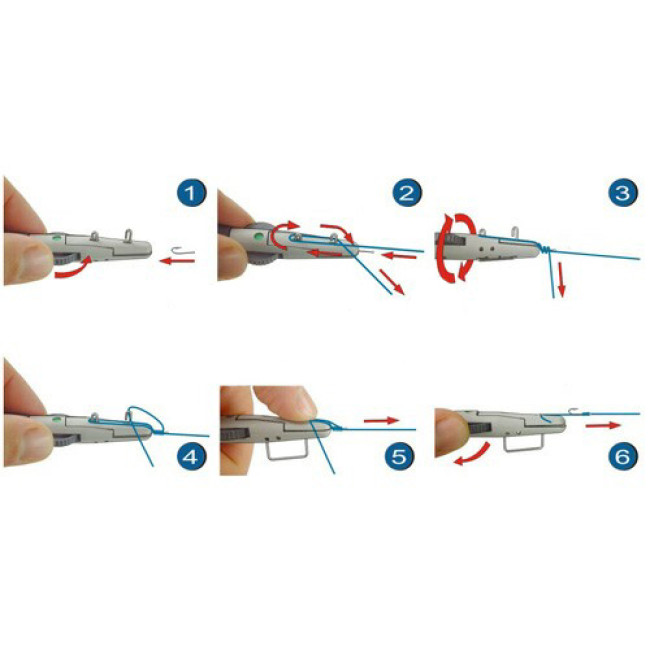 1

2

3

4

5

6